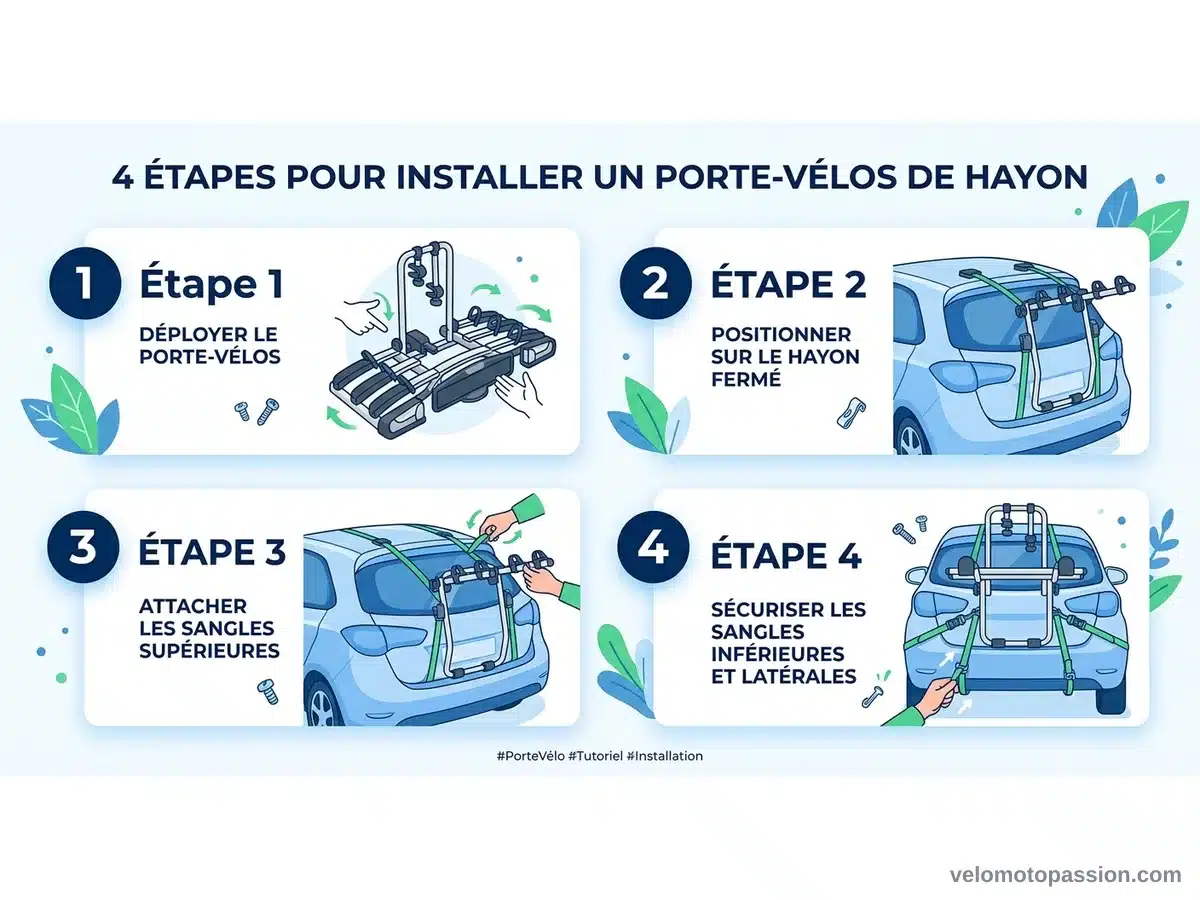 4 ÉTAPES POUR INSTALLER UN PORTE-VÉLOS DE HAYON

1 Étape 1
DÉPLOYER LE PORTE-VÉLOS

2 ÉTAPE 2
POSITIONNER SUR LE HAYON FERMÉ

3 ÉTAPE 3
ATTACHER LES SANGLES SUPÉRIEURES

4 ÉTAPE 4
SÉCURISER LES SANGLES INFÉRIEURES ET LATÉRALES

#PorteVélo #Tutoriel #Installation

velomotopassion.com